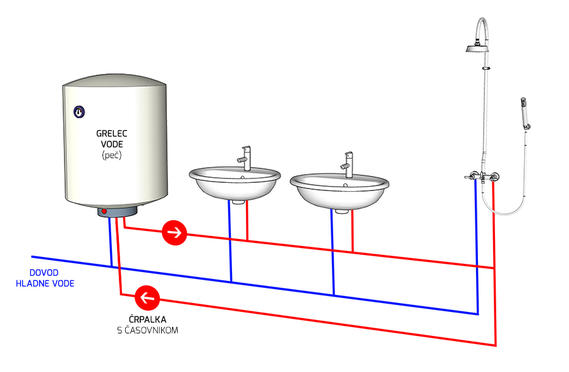 GRELEC
VODE
(peč)

DOVOD
HLADNE VODE

ČRPALKA
S ČASOVNIKOM