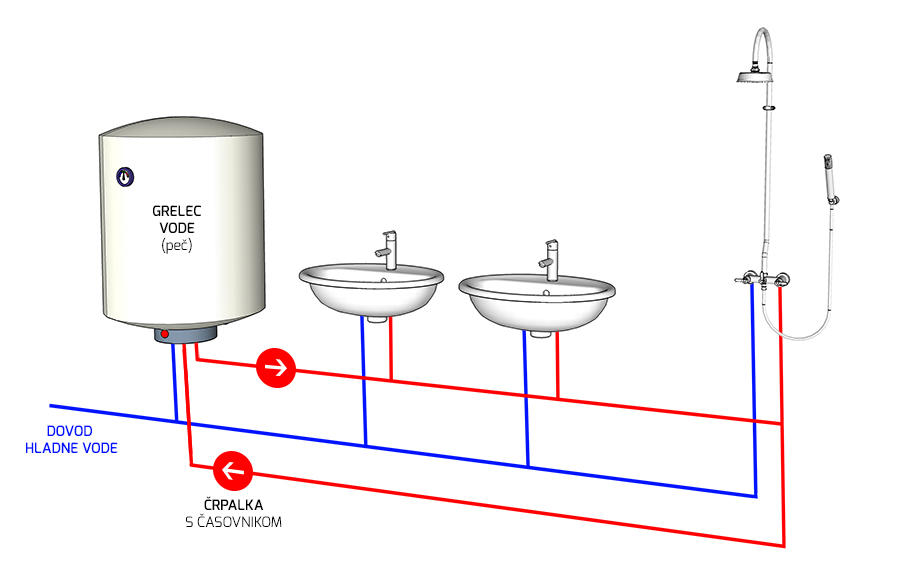 GRELEC
VODE
(peč)

DOVOD
HLADNE VODE

ČRPALKA
S ČASOVNIKOM